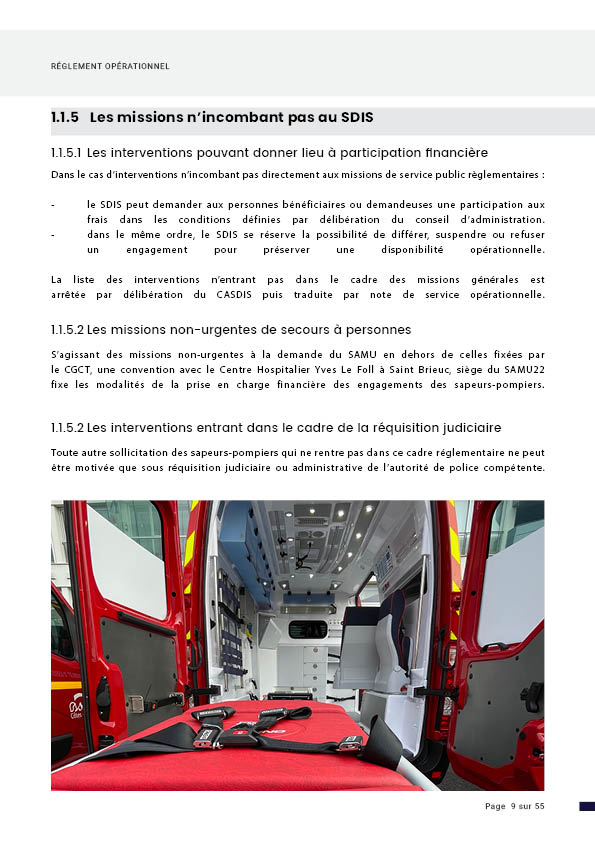 RÈGLEMENT OPÉRATIONNEL

1.1.5 Les missions n'incombant pas au SDIS

1.1.5.1 Les interventions pouvant donner lieu à participation financière

Dans le cas d'interventions n'incombant pas directement aux missions de service public règlementaires :

- le SDIS peut demander aux personnes bénéficiaires ou demandeuses une participation aux frais dans les conditions définies par délibération du conseil d'administration.
- dans le même ordre, le SDIS se réserve la possibilité de différer, suspendre ou refuser un engagement pour préserver une disponibilité opérationnelle.

La liste des interventions n'entrant pas dans le cadre des missions générales est arrêtée par délibération du CASDIS puis traduite par note de service opérationnelle.

1.1.5.2 Les missions non-urgentes de secours à personnes

S'agissant des missions non-urgentes à la demande du SAMU en dehors de celles fixées par le CGCT, une convention avec le Centre Hospitalier Yves Le Foll à Saint Brieuc, siège du SAMU22 fixe les modalités de la prise en charge financière des engagements des sapeurs-pompiers.

1.1.5.2 Les interventions entrant dans le cadre de la réquisition judiciaire

Toute autre sollicitation des sapeurs-pompiers qui ne rentre pas dans ce cadre réglementaire ne peut être motivée que sous réquisition judiciaire ou administrative de l'autorité de police compétente.

Page 9 sur 55